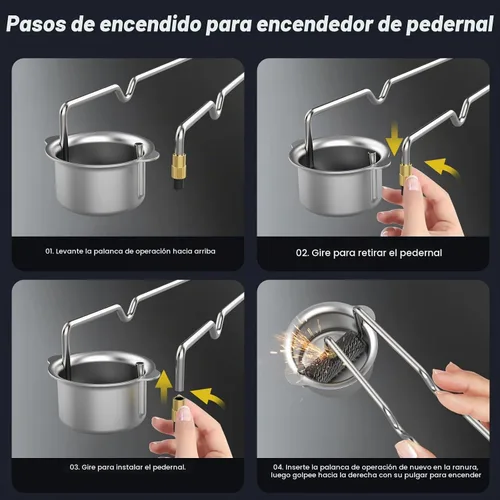 Pasos de encendido para encendedor de pedernal

01. Levante la palanca de operación hacia arriba

02. Gire para retirar el pedernal

03. Gire para instalar el pedernal.

04. Inserte la palanca de operación de nuevo en la ranura, luego golpee hacia la derecha con su pulgar para encender