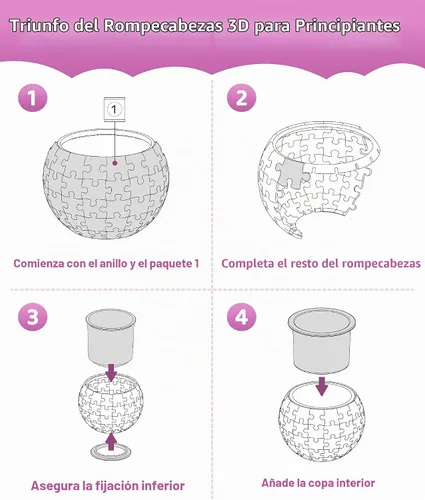 Triunfo del Rompecabezas 3D para Principiantes

1

1

Comienza con el anillo y el paquete 1

2

Completa el resto del rompecabezas

3

Asegura la fijación inferior

4

Añade la copa interior