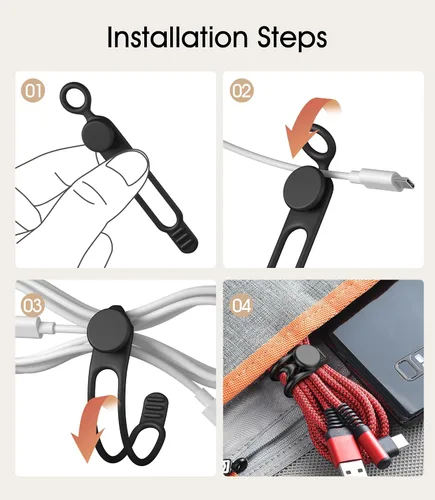 Installation Steps

01

02

03

04