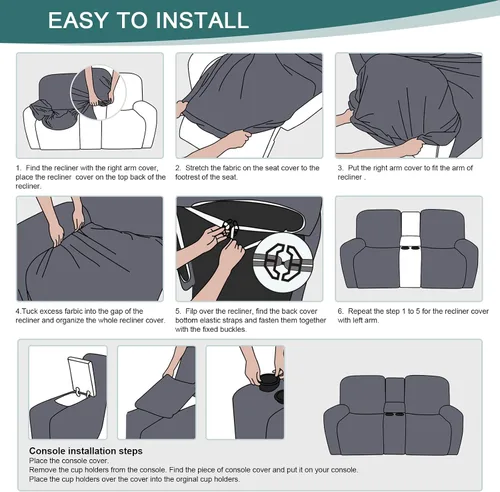 EASY TO INSTALL

1. Find the recliner with the right arm cover, place the recliner cover on the top back of the recliner.

2. Stretch the fabric on the seat cover to the footrest of the seat.

3. Put the right arm cover to fit the arm of recliner .

4.Tuck excess farbic into the gap of the recliner and organize the whole recliner cover.

5. Filp over the recliner, find the back cover bottom elastic straps and fasten them together with the fixed buckles.

6. Repeat the step 1 to 5 for the recliner cover with left arm.

Console installation steps
Place the console cover.
Remove the cup holders from the console. Find the piece of console cover and put it on your console.
Place the cup holders over the cover into the orginal cup holders.