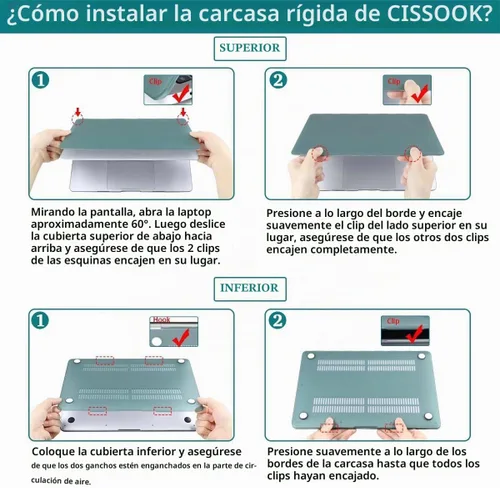 ¿Cómo instalar la carcasa rígida de CISSOOK?

SUPERIOR

1

Clip

Mirando la pantalla, abra la laptop aproximadamente 60°. Luego deslice la cubierta superior de abajo hacia arriba y asegúrese de que los 2 clips de las esquinas encajen en su lugar.

2

Clip

Presione a lo largo del borde y encaje suavemente el clip del lado superior en su lugar, asegúrese de que los otros dos clips encajen completamente.

INFERIOR

1

Hook

Coloque la cubierta inferior y asegúrese de que los dos ganchos estén enganchados en la parte de circulación de aire.

2

Clip

Presione suavemente a lo largo de los bordes de la carcasa hasta que todos los clips hayan encajado.