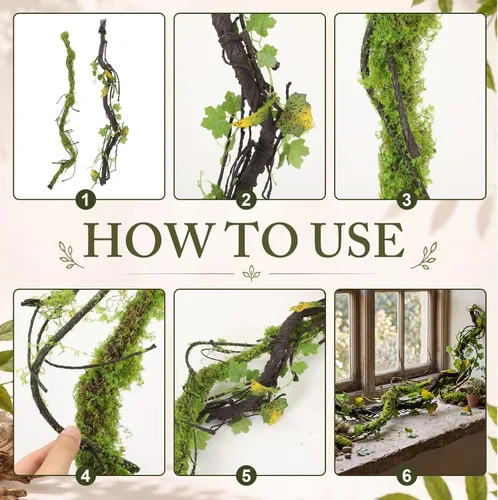 1
2
3
HOW TO USE
4
5
6