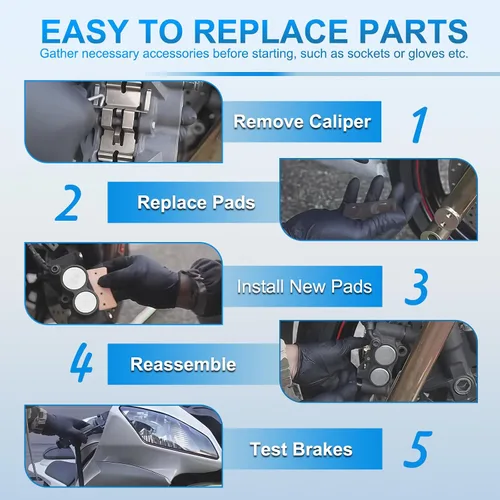 EASY TO REPLACE PARTS
Gather necessary accessories before starting, such as sockets or gloves etc.

Remove Caliper
1

2
Replace Pads

Install New Pads
3

4
Reassemble

Test Brakes
5