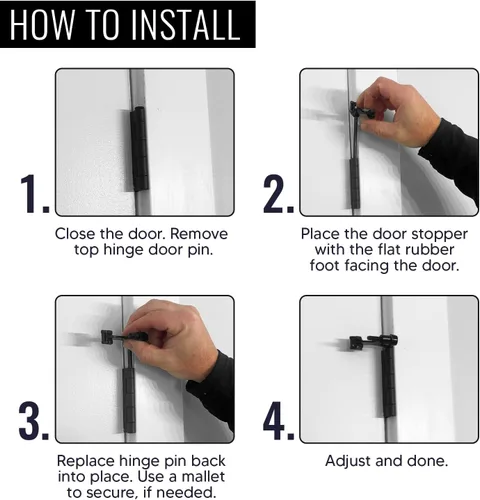 HOW TO INSTALL

1.
Close the door. Remove top hinge door pin.

2.
Place the door stopper with the flat rubber foot facing the door.

3.
Replace hinge pin back into place. Use a mallet to secure, if needed.

4.
Adjust and done.