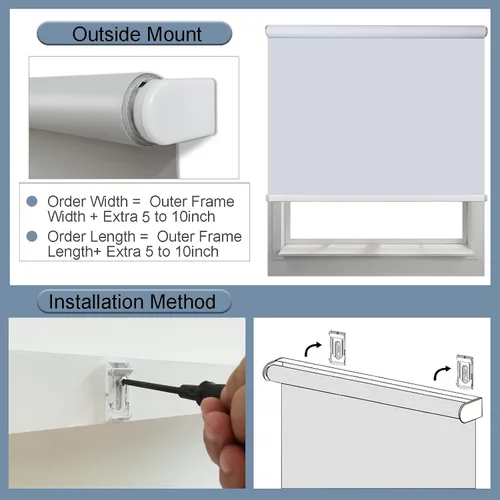 Outside Mount

Order Width = Outer Frame Width + Extra 5 to 10inch

Order Length = Outer Frame Length+ Extra 5 to 10inch

Installation Method