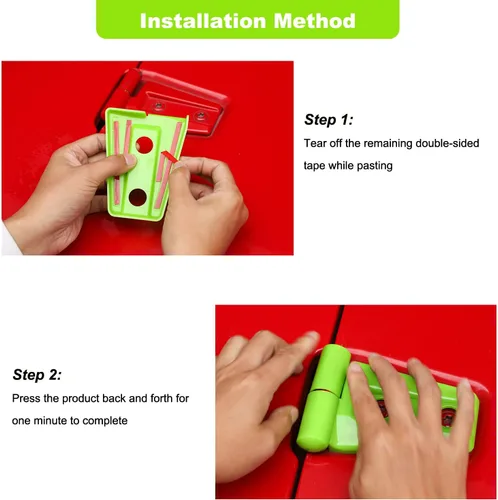 Installation Method

Step 1:

Tear off the remaining double-sided tape while pasting

Step 2:

Press the product back and forth for one minute to complete