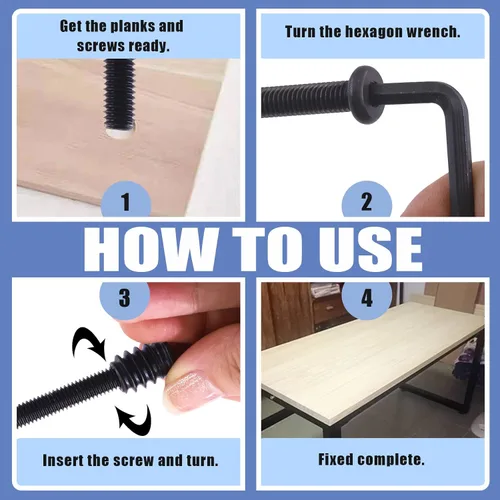 Get the planks and screws ready.

1

Turn the hexagon wrench.

2

HOW TO USE

3

Insert the screw and turn.

4

Fixed complete.