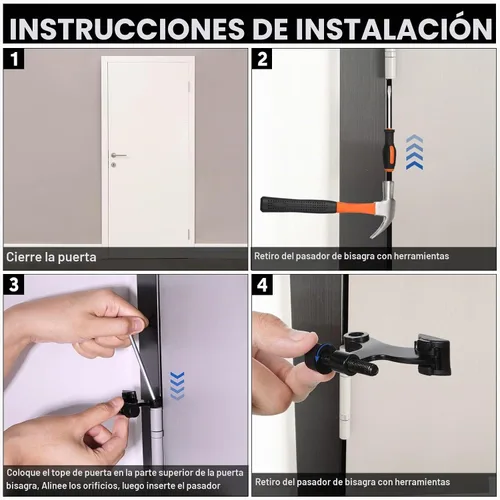 INSTRUCCIONES DE INSTALACIÓN

1

Cierre la puerta

2

Retiro del pasador de bisagra con herramientas

3

Coloque el tope de puerta en la parte superior de la puerta bisagra, Alinee los orificios, luego inserte el pasador

4

Retiro del pasador de bisagra con herramientas