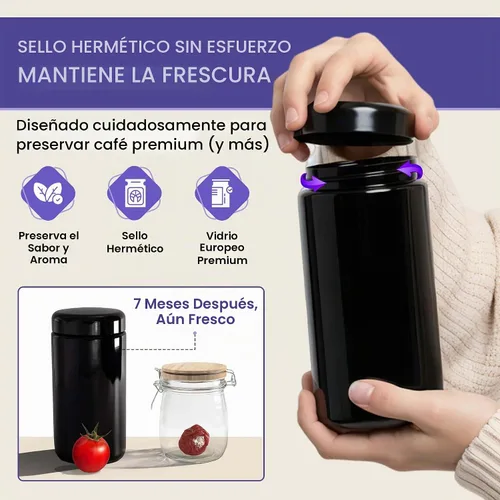 SELLO HERMÉTICO SIN ESFUERZO
MANTIENE LA FRESCURA

Diseñado cuidadosamente para preservar café premium (y más)

Preserva el Sabor y Aroma

Sello Hermético

Vidrio Europeo Premium

7 Meses Después, Aún Fresco