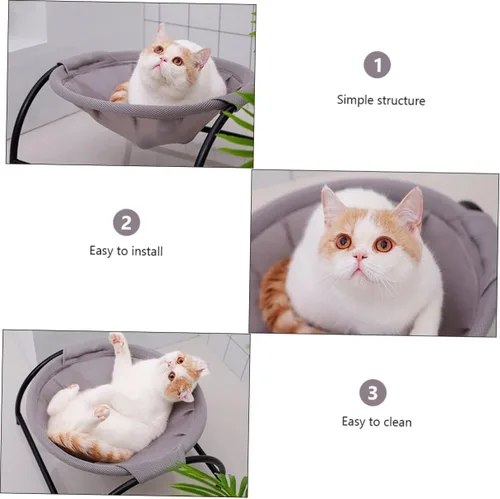 1
Simple structure

2
Easy to install

3
Easy to clean