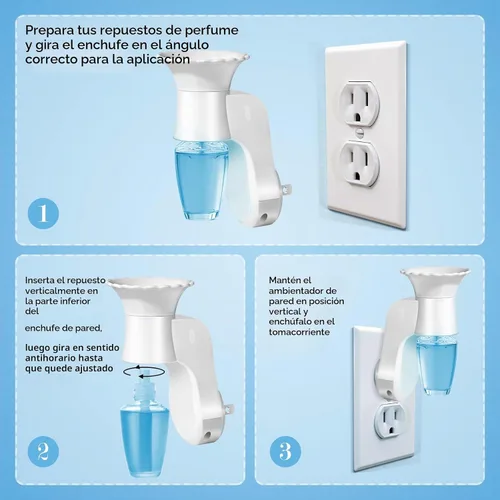 Prepara tus repuestos de perfume y gira el enchufe en el ángulo correcto para la aplicación

1

Inserta el repuesto verticalmente en la parte inferior del

enchufe de pared,

luego gira en sentido antihorario hasta que quede ajustado

2

Mantén el ambientador de pared en posición vertical y enchúfalo en el tomacorriente

3