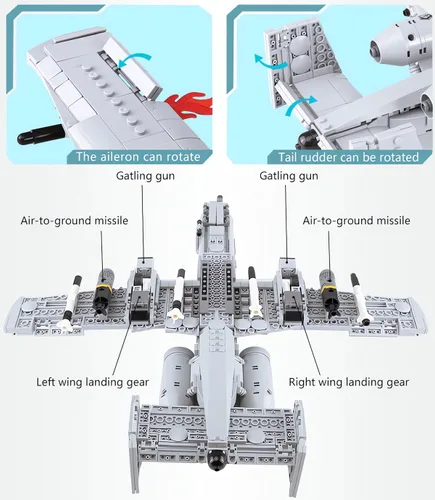 The aileron can rotate

Tail rudder can be rotated

Gatling gun

Gatling gun

Air-to-ground missile

Air-to-ground missile

Left wing landing gear

Right wing landing gear