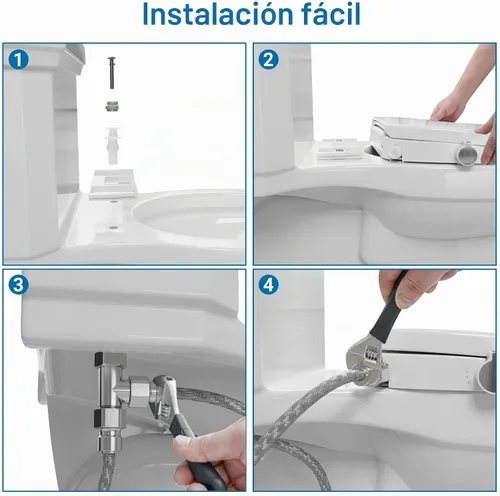 Instalación fácil

1

2

3

4