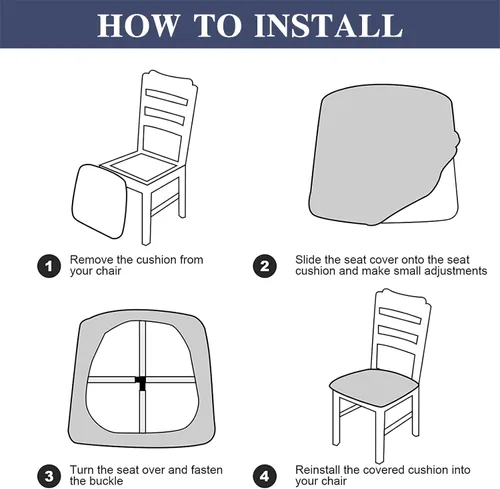 HOW TO INSTALL

1 Remove the cushion from your chair

2 Slide the seat cover onto the seat cushion and make small adjustments

3 Turn the seat over and fasten the buckle

4 Reinstall the covered cushion into your chair