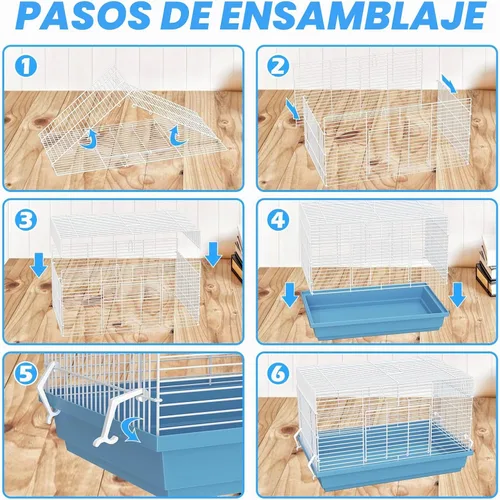 PASOS DE ENSAMBLAJE

1

2

3

4

5

6