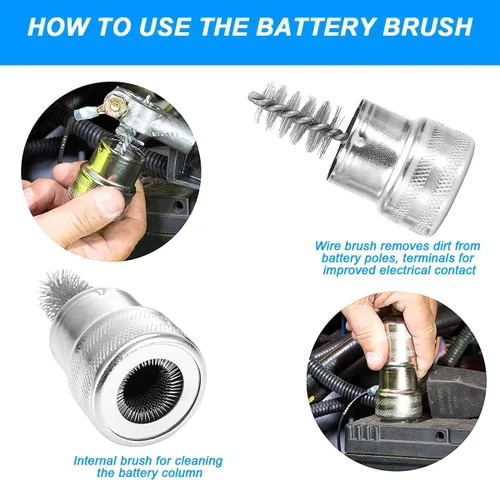 HOW TO USE THE BATTERY BRUSH

Wire brush removes dirt from battery poles, terminals for improved electrical contact

Internal brush for cleaning the battery column