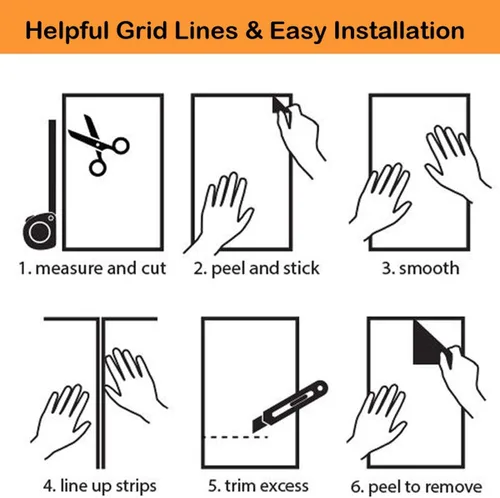 Helpful Grid Lines & Easy Installation

1. measure and cut

2. peel and stick

3. smooth

4. line up strips

5. trim excess

6. peel to remove