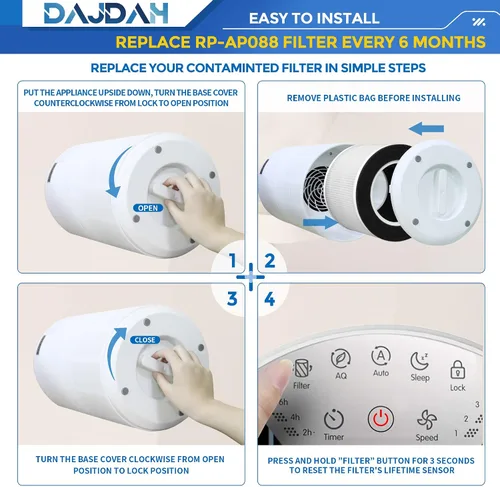 DAJDAH

EASY TO INSTALL

REPLACE RP-AP088 FILTER EVERY 6 MONTHS

REPLACE YOUR CONTAMINTED FILTER IN SIMPLE STEPS

PUT THE APPLIANCE UPSIDE DOWN, TURN THE BASE COVER COUNTERCLOCKWISE FROM LOCK TO OPEN POSITION

OPEN

1

REMOVE PLASTIC BAG BEFORE INSTALLING

2

3

CLOSE

TURN THE BASE COVER CLOCKWISE FROM OPEN POSITION TO LOCK POSITION

4

Filter
AQ
Auto
Sleep
Lock
6h
4h
2h
Timer
Speed
3
2
1

PRESS AND HOLD "FILTER" BUTTON FOR 3 SECONDS TO RESET THE FILTER'S LIFETIME SENSOR