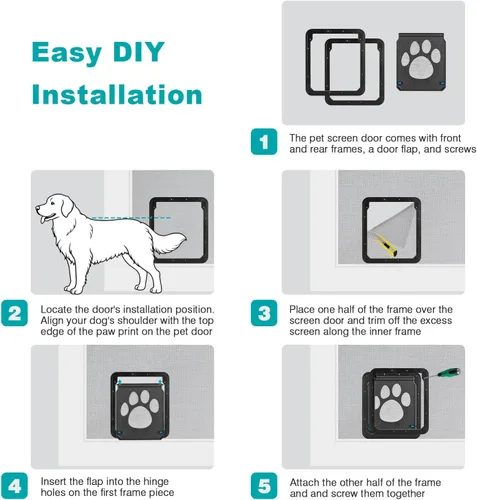 Easy DIY Installation

1
The pet screen door comes with front and rear frames, a door flap, and screws

2
Locate the door's installation position. Align your dog's shoulder with the top edge of the paw print on the pet door

3
Place one half of the frame over the screen door and trim off the excess screen along the inner frame

4
Insert the flap into the hinge holes on the first frame piece

5
Attach the other half of the frame and and screw them together