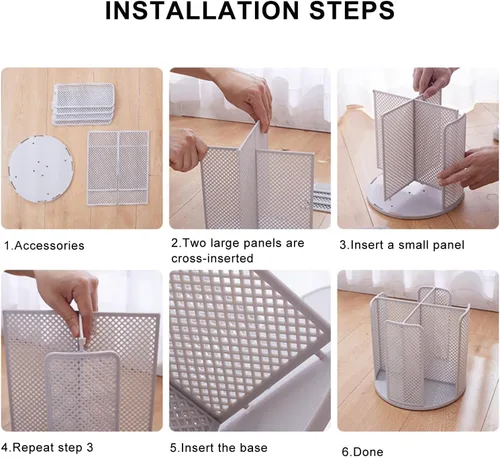 INSTALLATION STEPS

1.Accessories

2.Two large panels are cross-inserted

3.Insert a small panel

4.Repeat step 3

5.Insert the base

6.Done