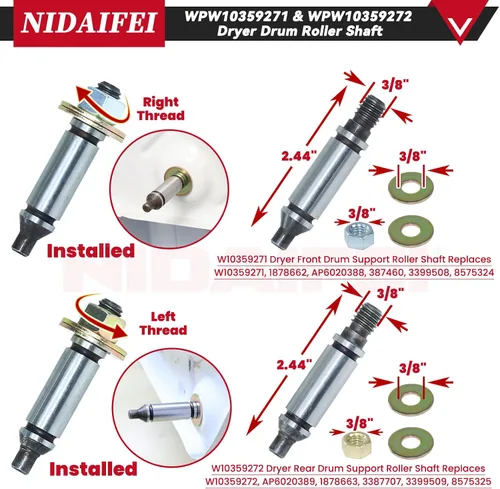 NIDAIFEI

WPW10359271 & WPW10359272
Dryer Drum Roller Shaft

Right Thread

Installed

3/8"

2.44"

3/8"

3/8"

W10359271 Dryer Front Drum Support Roller Shaft Replaces W10359271, 1878662, AP6020388, 387460, 3399508, 8575324

NIDAIFEI

Left Thread

Installed

3/8"

2.44"

3/8"

3/8"

W10359272 Dryer Rear Drum Support Roller Shaft Replaces W10359272, AP6020389, 1878663, 3387707, 3399509, 8575325