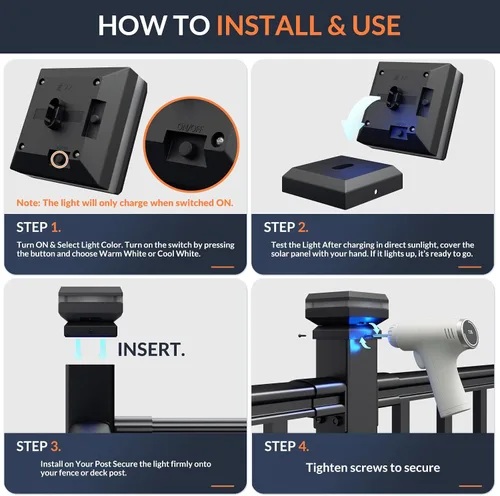 HOW TO INSTALL & USE

ON/OFF

Note: The light will only charge when switched ON.

STEP 1.

Turn ON & Select Light Color. Turn on the switch by pressing the button and choose Warm White or Cool White.

STEP 2.

Test the Light After charging in direct sunlight, cover the solar panel with your hand. If it lights up, it's ready to go.

INSERT.

STEP 3.

Install on Your Post Secure the light firmly onto your fence or deck post.

STEP 4.

Tighten screws to secure