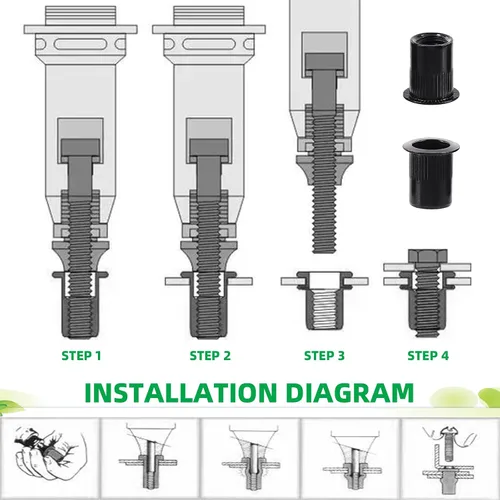 STEP 1
STEP 2
STEP 3
STEP 4

INSTALLATION DIAGRAM