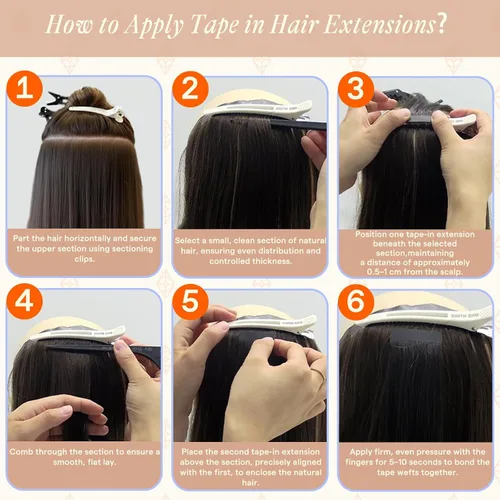 How to Apply Tape in Hair Extensions?

1

Part the hair horizontally and secure the upper section using sectioning clips.

2

Select a small, clean section of natural hair, ensuring even distribution and controlled thickness.

3

Position one tape-in extension beneath the selected section,maintaining a distance of approximately 0.5–1 cm from the scalp.

4

Comb through the section to ensure a smooth, flat lay.

5

Place the second tape-in extension above the section, precisely aligned with the first, to enclose the natural hair.

6

Apply firm, even pressure with the fingers for 5–10 seconds to bond the tape wefts together.