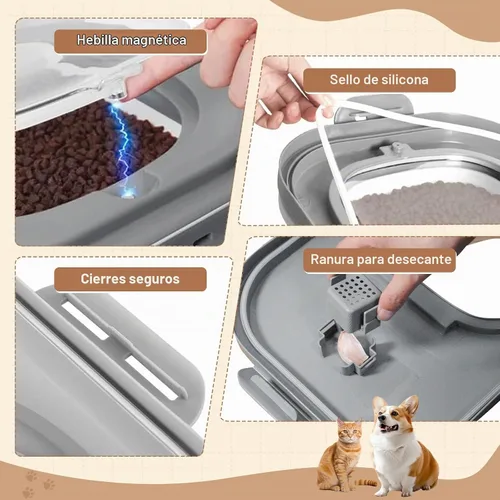 Hebilla magnética

Sello de silicona

Cierres seguros

Ranura para desecante