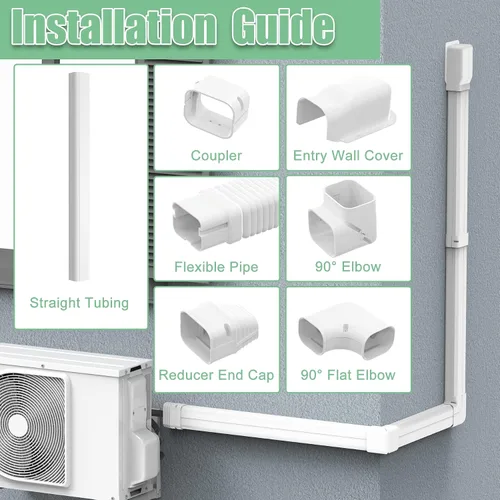 Installation Guide

Straight Tubing

Coupler

Entry Wall Cover

Flexible Pipe

90° Elbow

Reducer End Cap

90° Flat Elbow