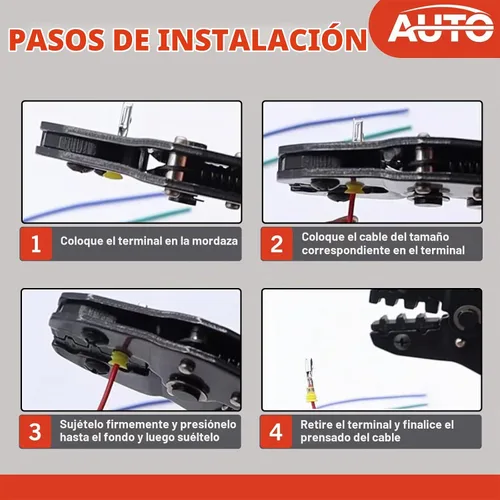 PASOS DE INSTALACIÓN

AUTO

1
Coloque el terminal en la mordaza

2
Coloque el cable del tamaño correspondiente en el terminal

3
Sujételo firmemente y presiónelo hasta el fondo y luego suéltelo

4
Retire el terminal y finalice el prensado del cable