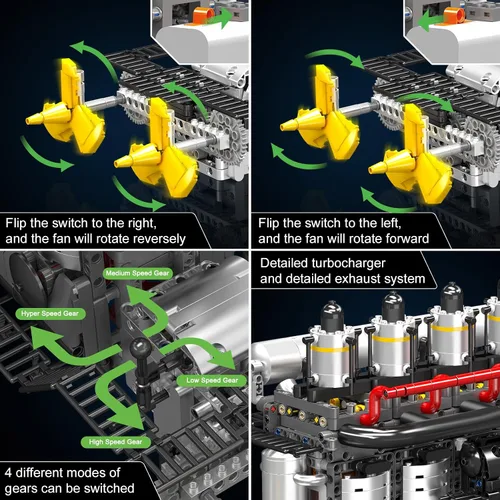 Flip the switch to the right, and the fan will rotate reversely

Flip the switch to the left, and the fan will rotate forward

Medium Speed Gear

Hyper Speed Gear

Low Speed Gear

High Speed Gear

4 different modes of gears can be switched

Detailed turbocharger and detailed exhaust system