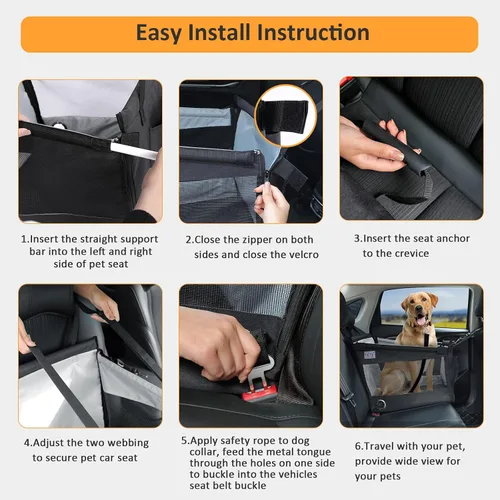 Easy Install Instruction

1.Insert the straight support bar into the left and right side of pet seat

2.Close the zipper on both sides and close the velcro

3.Insert the seat anchor to the crevice

4.Adjust the two webbing to secure pet car seat

5.Apply safety rope to dog collar, feed the metal tongue through the holes on one side to buckle into the vehicles seat belt buckle

6.Travel with your pet, provide wide view for your pets