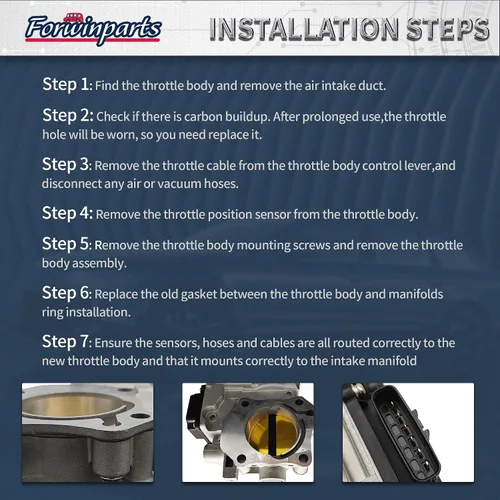 Forwinparts

INSTALLATION STEPS

Step 1: Find the throttle body and remove the air intake duct.

Step 2: Check if there is carbon buildup. After prolonged use,the throttle hole will be worn, so you need replace it.

Step 3: Remove the throttle cable from the throttle body control lever,and disconnect any air or vacuum hoses.

Step 4: Remove the throttle position sensor from the throttle body.

Step 5: Remove the throttle body mounting screws and remove the throttle body assembly.

Step 6: Replace the old gasket between the throttle body and manifolds ring installation.

Step 7: Ensure the sensors, hoses and cables are all routed correctly to the new throttle body and that it mounts correctly to the intake manifold