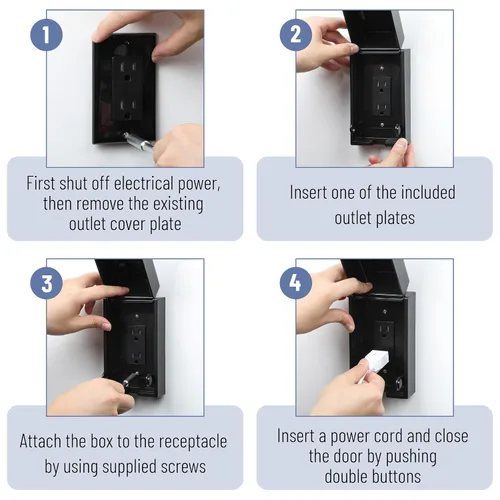 1

First shut off electrical power, then remove the existing outlet cover plate

2

Insert one of the included outlet plates

3

Attach the box to the receptacle by using supplied screws

4

Insert a power cord and close the door by pushing double buttons