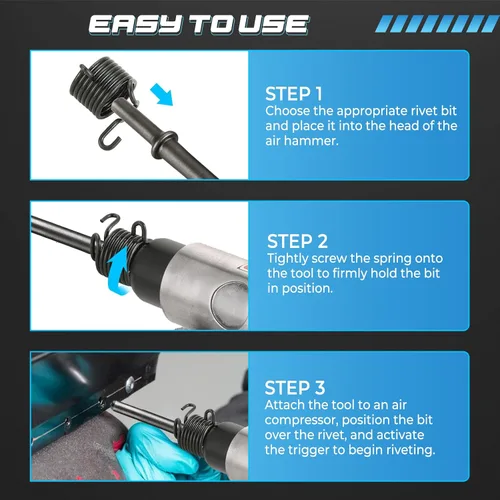 EASY TO USE

STEP 1
Choose the appropriate rivet bit and place it into the head of the air hammer.

STEP 2
Tightly screw the spring onto the tool to firmly hold the bit in position.

STEP 3
Attach the tool to an air compressor, position the bit over the rivet, and activate the trigger to begin riveting.