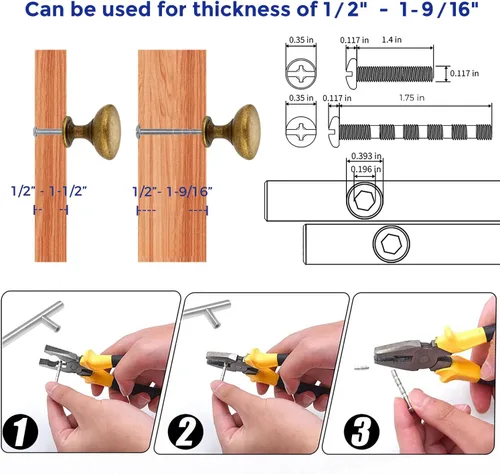 Can be used for thickness of 1/2" - 1-9/16"

1/2" - 1-1/2"

1/2"- 1-9/16"

0.35 in

0.117 in

1.4 in

0.117 in

0.35 in

0.117 in

1.75 in

0.393 in

0.196 in

1

2

3