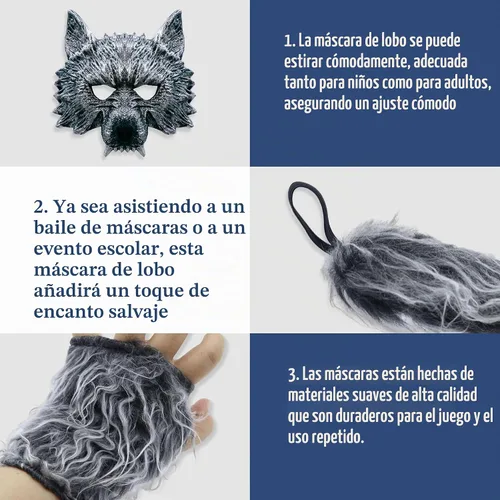 1. La máscara de lobo se puede estirar cómodamente, adecuada tanto para niños como para adultos, asegurando un ajuste cómodo

2. Ya sea asistiendo a un baile de máscaras o a un evento escolar, esta máscara de lobo añadirá un toque de encanto salvaje

3. Las máscaras están hechas de materiales suaves de alta calidad que son duraderos para el juego y el uso repetido.