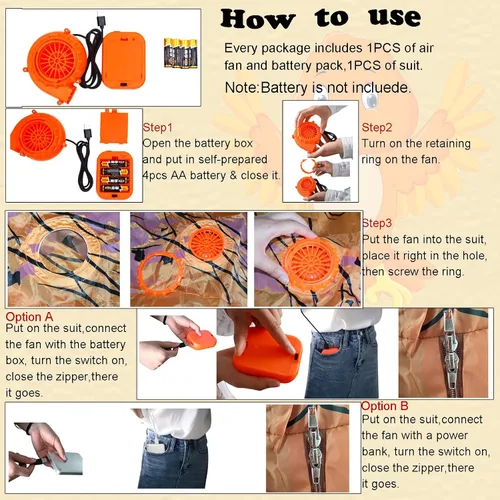 How to use

Every package includes 1PCS of air fan and battery pack,1PCS of suit.

Note:Battery is not incluede.

Step1
Open the battery box and put in self-prepared 4pcs AA battery & close it.

Step2
Turn on the retaining ring on the fan.

Step3
Put the fan into the suit, place it right in the hole, then screw the ring.

Option A
Put on the suit,connect the fan with the battery box, turn the switch on, close the zipper,there it goes.

Option B
Put on the suit,connect the fan with a power bank, turn the switch on, close the zipper,there it goes.