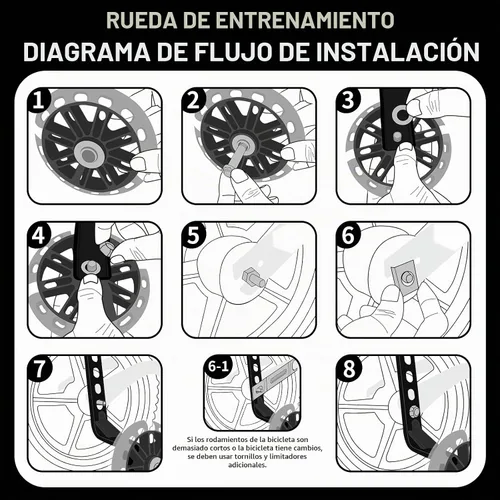 RUEDA DE ENTRENAMIENTO
DIAGRAMA DE FLUJO DE INSTALACIÓN

1

2

3

4

5

6

7

6-1

Si los rodamientos de la bicicleta son demasiado cortos o la bicicleta tiene cambios, se deben usar tornillos y limitadores adicionales.

8