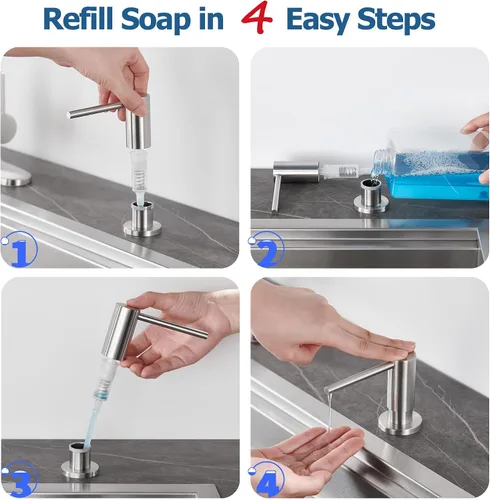 Refill Soap in 4 Easy Steps

1

2

3

4