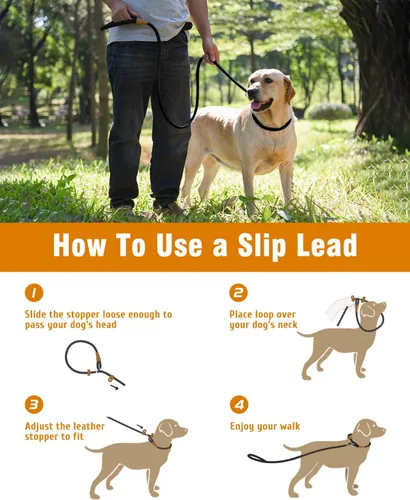 How To Use a Slip Lead

1
Slide the stopper loose enough to pass your dog's head

2
Place loop over your dog's neck

3
Adjust the leather stopper to fit

4
Enjoy your walk