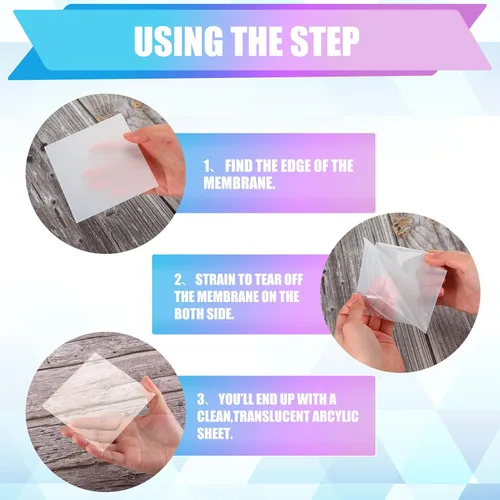 USING THE STEP

1、 FIND THE EDGE OF THE MEMBRANE.

2、 STRAIN TO TEAR OFF THE MEMBRANE ON THE BOTH SIDE.

3、 YOU'LL END UP WITH A CLEAN,TRANSLUCENT ARCYLIC SHEET.