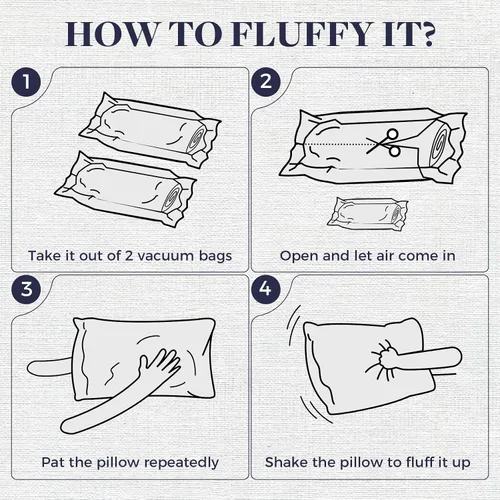 HOW TO FLUFFY IT?

1

Take it out of 2 vacuum bags

2

Open and let air come in

3

Pat the pillow repeatedly

4

Shake the pillow to fluff it up