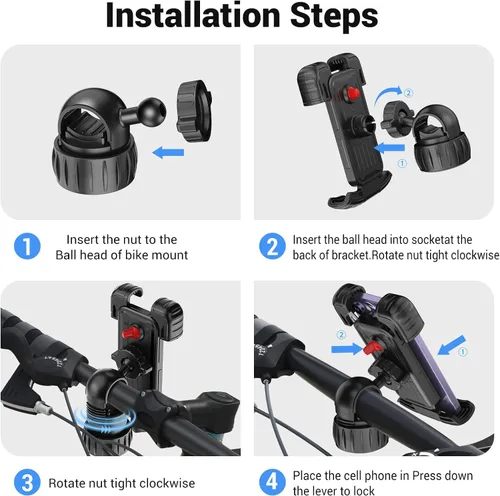 Installation Steps

②

①

1 Insert the nut to the Ball head of bike mount

2 Insert the ball head into socketat the back of bracket.Rotate nut tight clockwise

②

①

3 Rotate nut tight clockwise

4 Place the cell phone in Press down the lever to lock