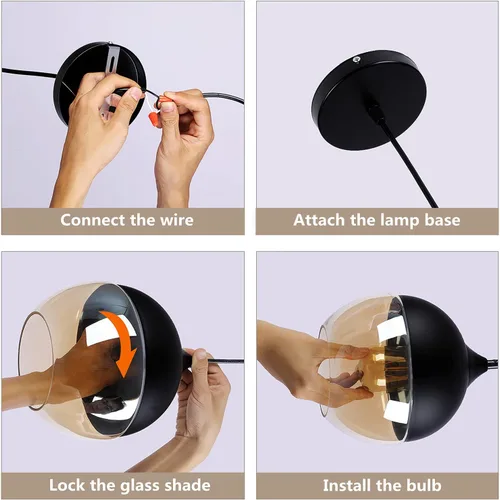 Connect the wire

Attach the lamp base

Lock the glass shade

Install the bulb