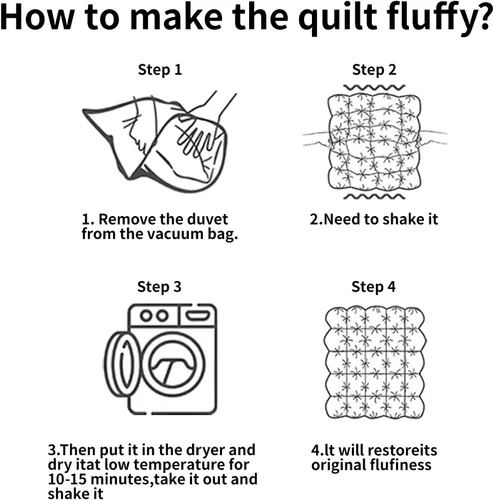 How to make the quilt fluffy?

Step 1

1. Remove the duvet from the vacuum bag.

Step 2

2.Need to shake it

Step 3

3.Then put it in the dryer and dry itat low temperature for 10-15 minutes,take it out and shake it

Step 4

4.lt will restoreits original flufiness