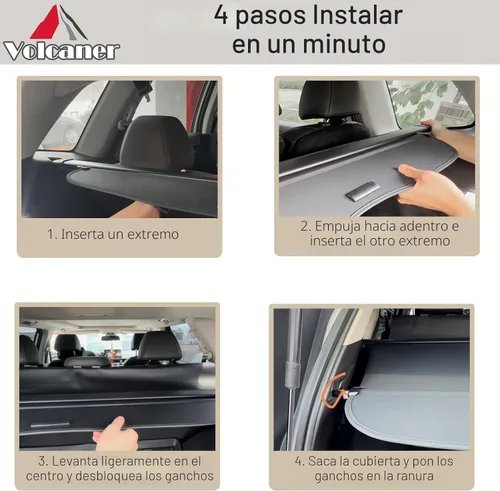 Volcaner

4 pasos Instalar en un minuto

1. Inserta un extremo

2. Empuja hacia adentro e inserta el otro extremo

3. Levanta ligeramente en el centro y desbloquea los ganchos

4. Saca la cubierta y pon los ganchos en la ranura