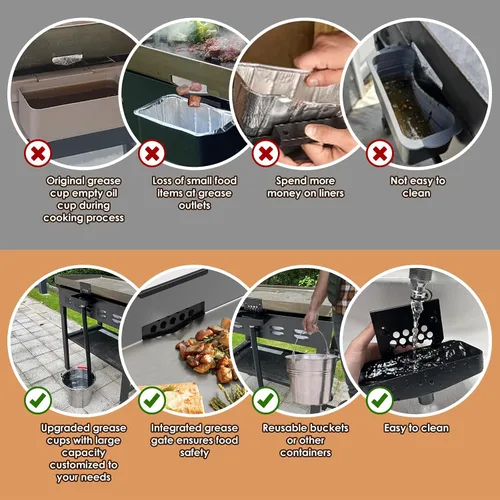 Original grease cup empty oil cup during cooking process

Loss of small food items at grease outlets

Spend more money on liners

Not easy to clean

Upgraded grease cups with large capacity customized to your needs

Integrated grease gate ensures food safety

Reusable buckets or other containers

Easy to clean