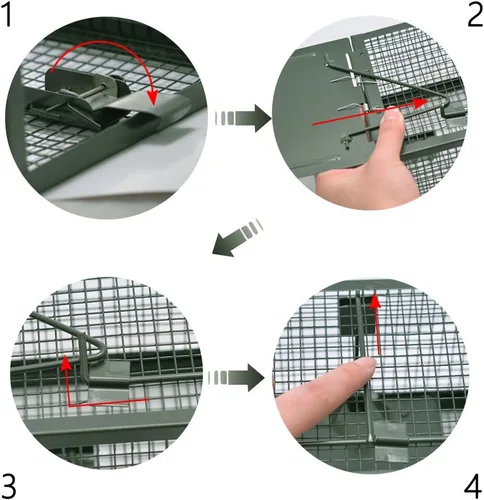 1

2

3

4